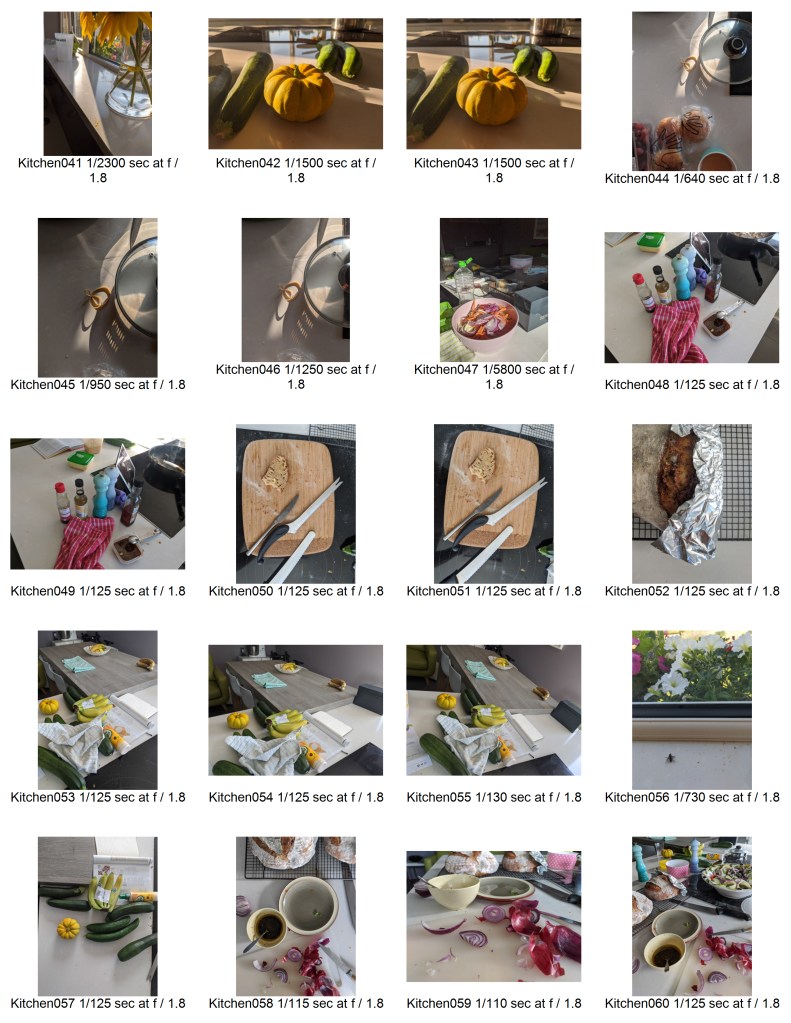 Kitchen041 1/2300 sec at f / 1.8

Kitchen042 1/1500 sec at f / 1.8

Kitchen043 1/1500 sec at f / 1.8

Kitchen044 1/640 sec at f / 1.8

Kitchen045 1/950 sec at f / 1.8

Kitchen046 1/1250 sec at f / 1.8

Kitchen047 1/5800 sec at f / 1.8

Kitchen048 1/125 sec at f / 1.8

Kitchen049 1/125 sec at f / 1.8

Kitchen050 1/125 sec at f / 1.8

Kitchen051 1/125 sec at f / 1.8

Kitchen052 1/125 sec at f / 1.8

Kitchen053 1/125 sec at f / 1.8

Kitchen054 1/125 sec at f / 1.8

Kitchen055 1/130 sec at f / 1.8

Kitchen056 1/730 sec at f / 1.8

Kitchen057 1/125 sec at f / 1.8

Kitchen058 1/115 sec at f / 1.8

Kitchen059 1/110 sec at f / 1.8

Kitchen060 1/125 sec at f / 1.8